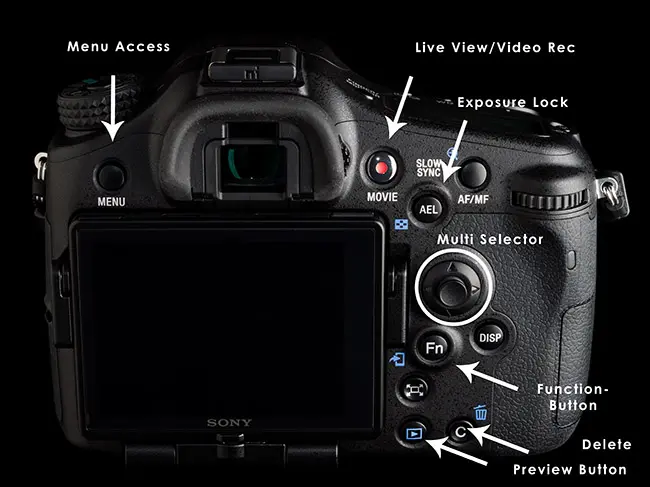 Menu Access

Live View/Video Rec

Exposure Lock

MENU

MOVIE

SLOW SYNC

AEL

AF/MF

Multi Selector

Fn

DISP

Function-Button

SONY

C

Delete

Preview Button